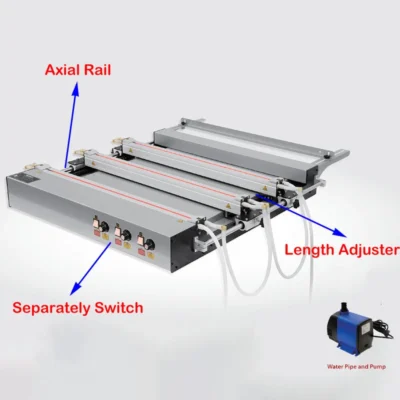 Axial Rail

Length Adjuster

Separately Switch

Water Pipe and Pump