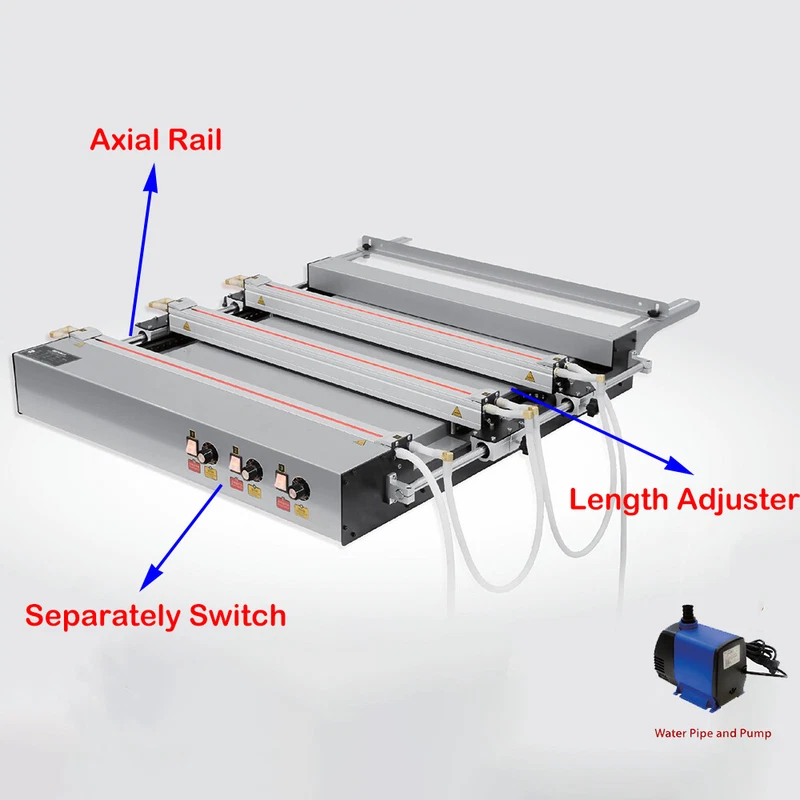 Axial Rail

Length Adjuster

Separately Switch

Water Pipe and Pump